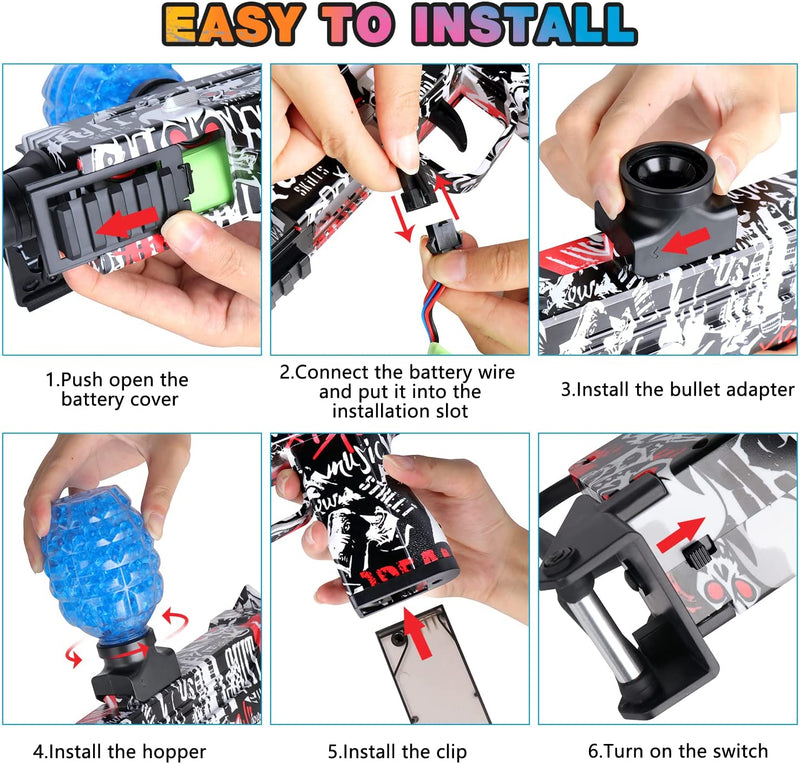 EASY TO INSTALL

1.Push open the battery cover

2.Connect the battery wire and put it into the installation slot

3.Install the bullet adapter

4.Install the hopper

5.Install the clip

6.Turn on the switch