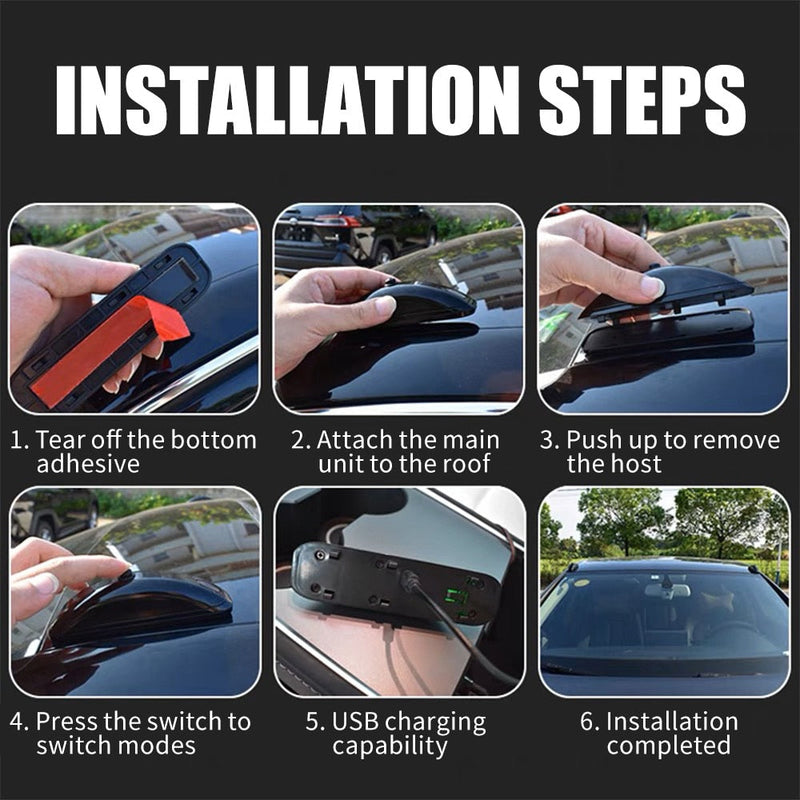 INSTALLATION STEPS

1. Tear off the bottom adhesive

2. Attach the main unit to the roof

3. Push up to remove the host

4. Press the switch to switch modes

5. USB charging capability

6. Installation completed