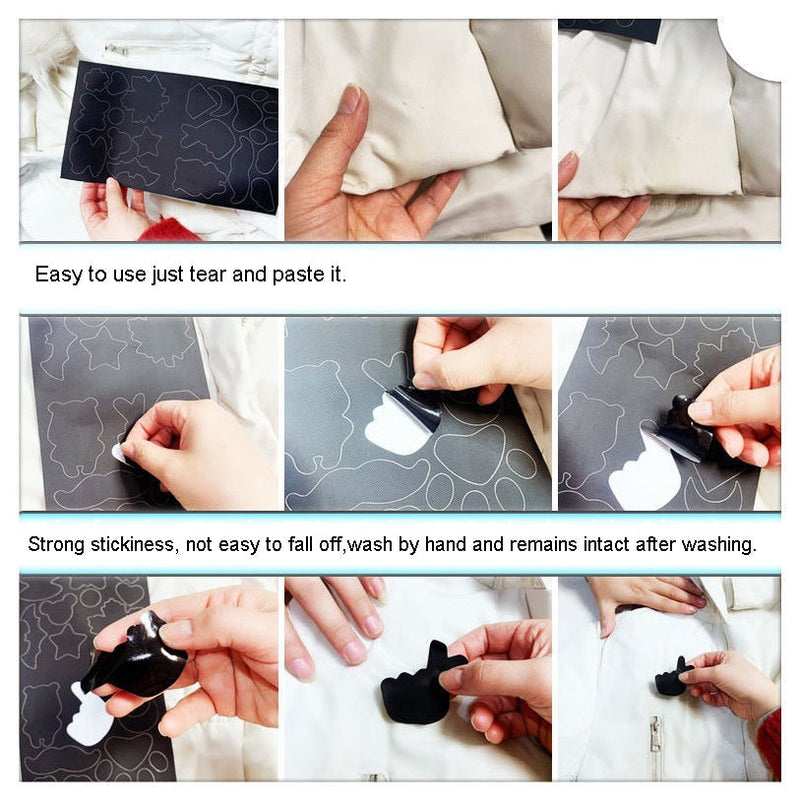 Easy to use just tear and paste it.

Strong stickiness, not easy to fall off,wash by hand and remains intact after washing.