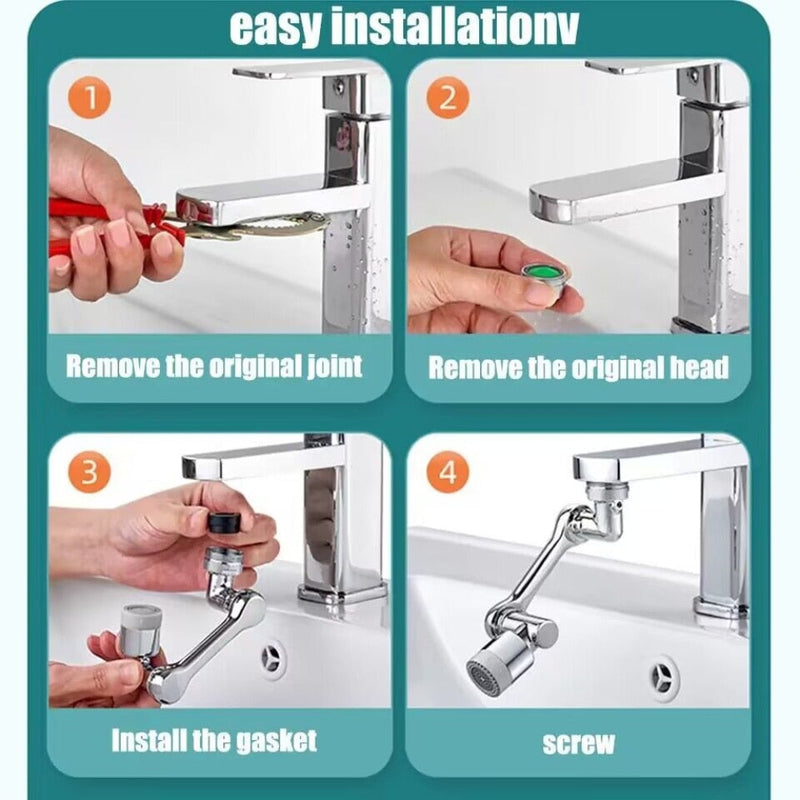 easy installationv

1

Remove the original joint

2

Remove the original head

3

Install the gasket

4

screw