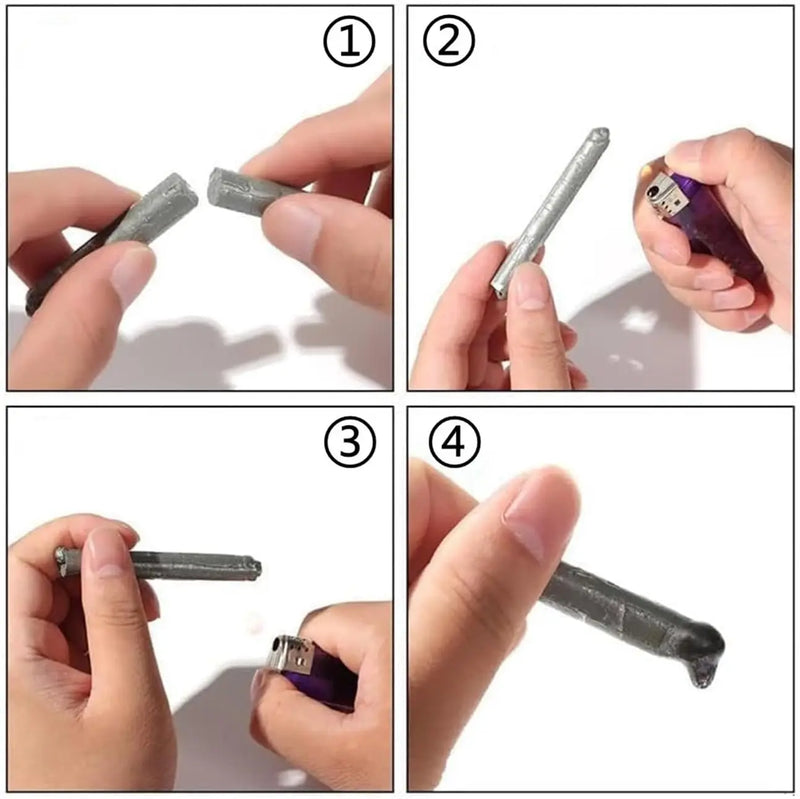 ①
②
③
④