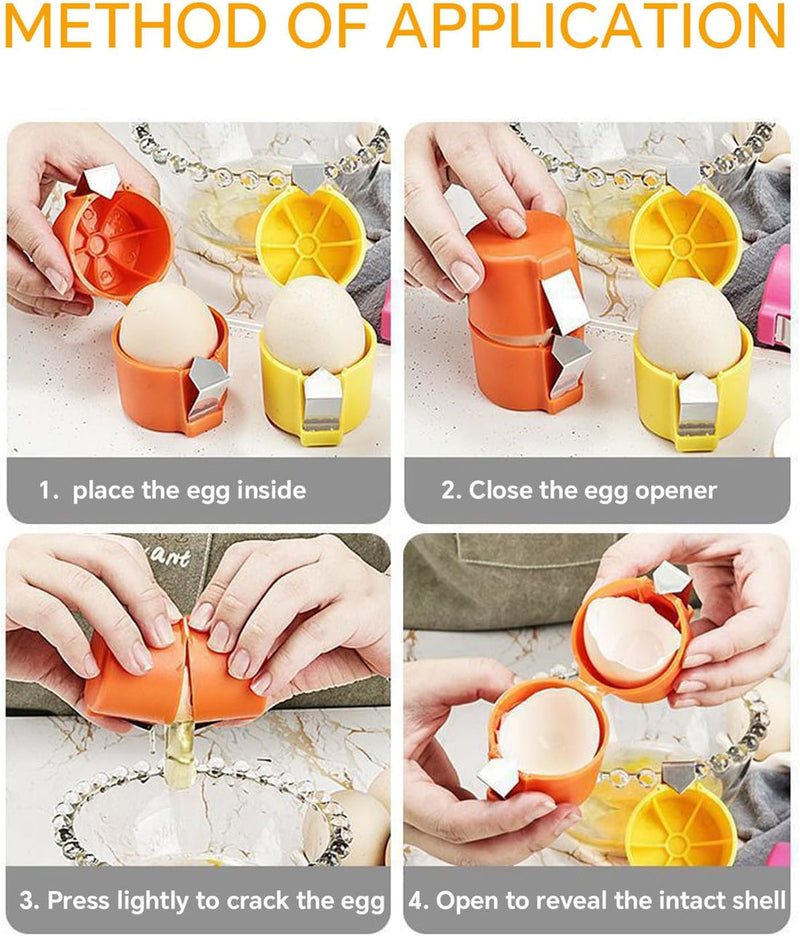 METHOD OF APPLICATION

1. place the egg inside

2. Close the egg opener

3. Press lightly to crack the egg

4. Open to reveal the intact shell